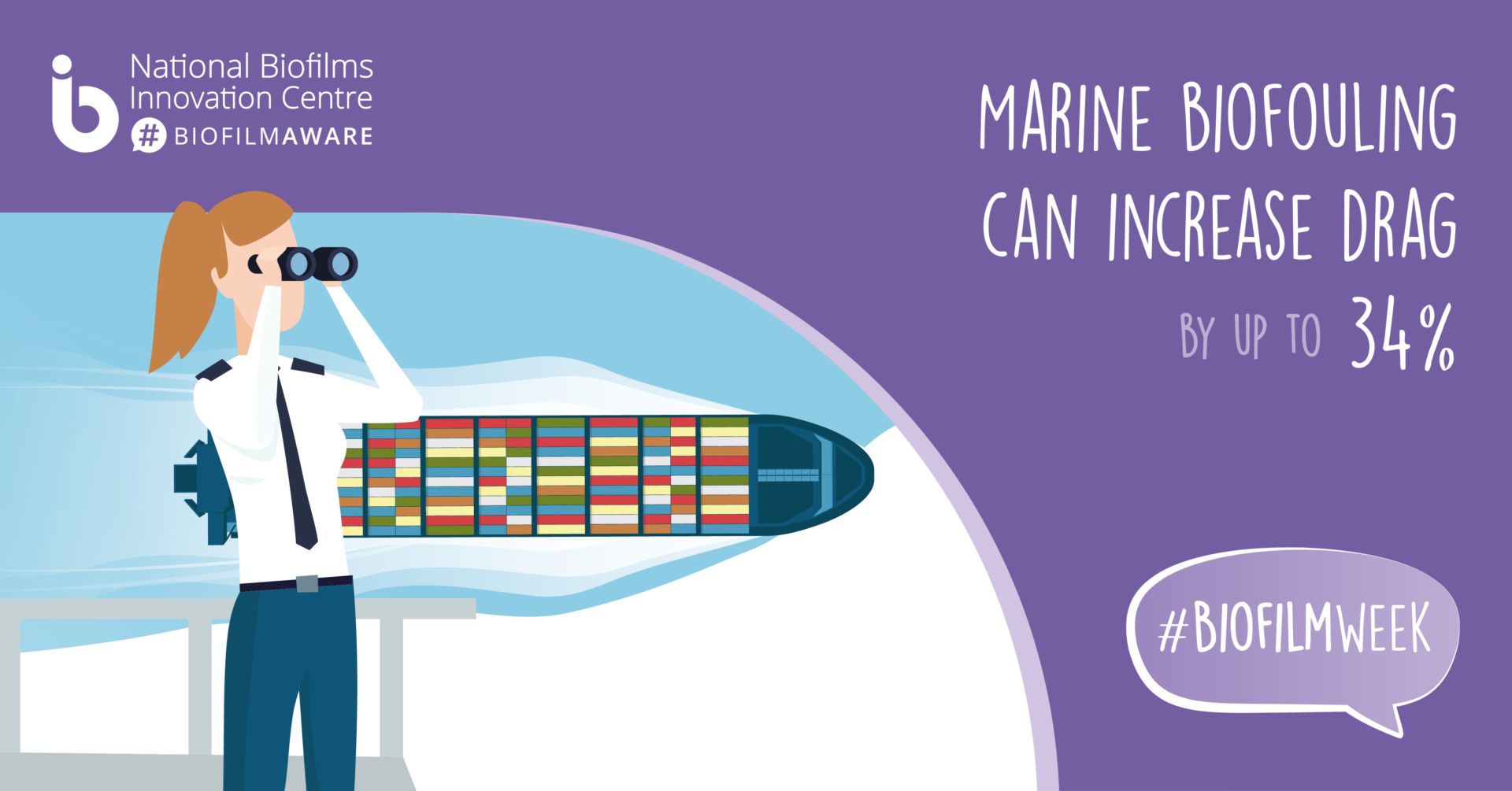 National Biofilms Innovation Centre
# BIOFILMAWARE

MARINE BIOFOULING CAN INCREASE DRAG BY UP TO 34%

#BIOFILMWEEK