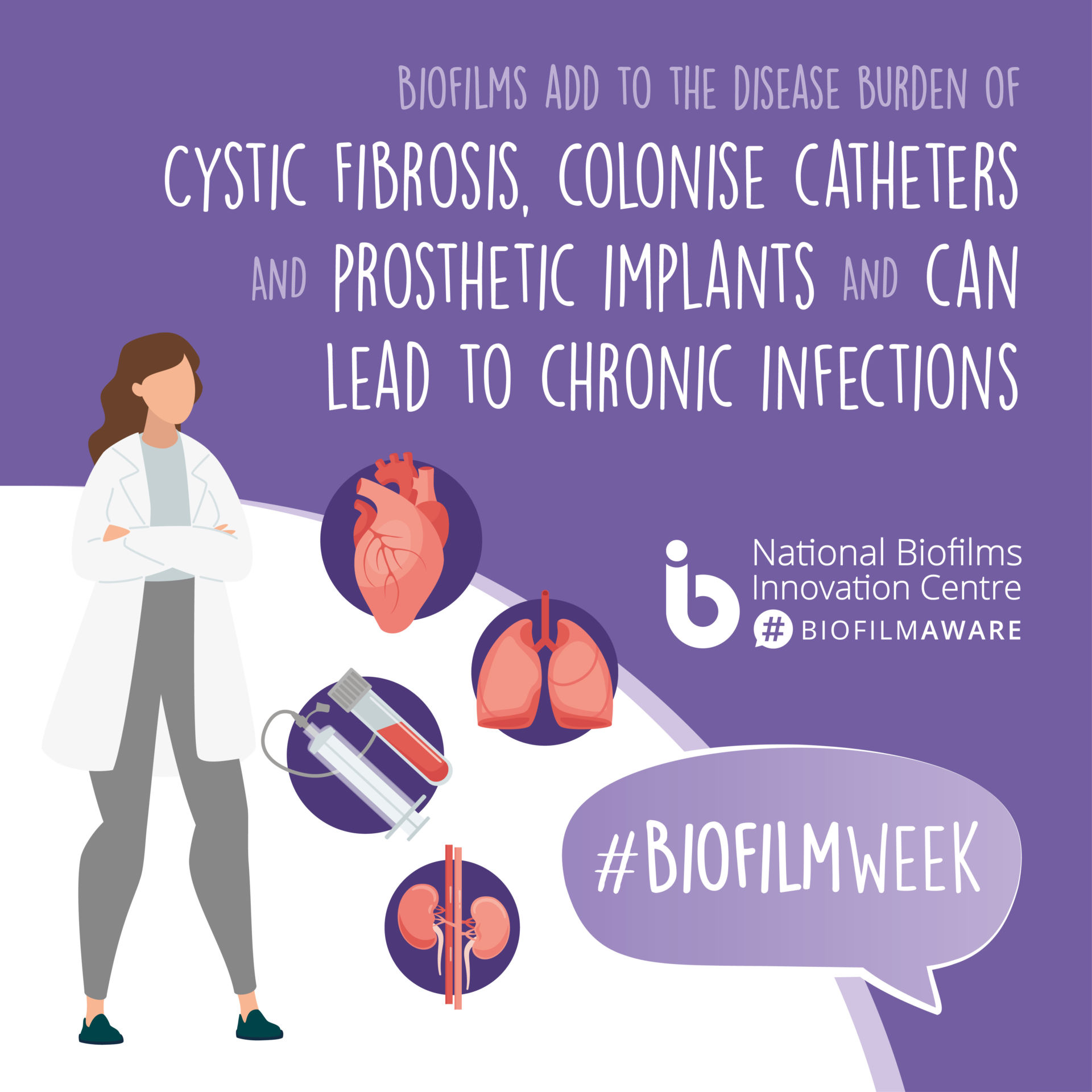 BIOFILMS ADD TO THE DISEASE BURDEN OF CYSTIC FIBROSIS, COLONISE CATHETERS AND PROSTHETIC IMPLANTS AND CAN LEAD TO CHRONIC INFECTIONS

National Biofilms Innovation Centre
# BIOFILMAWARE

#BIOFILMWEEK