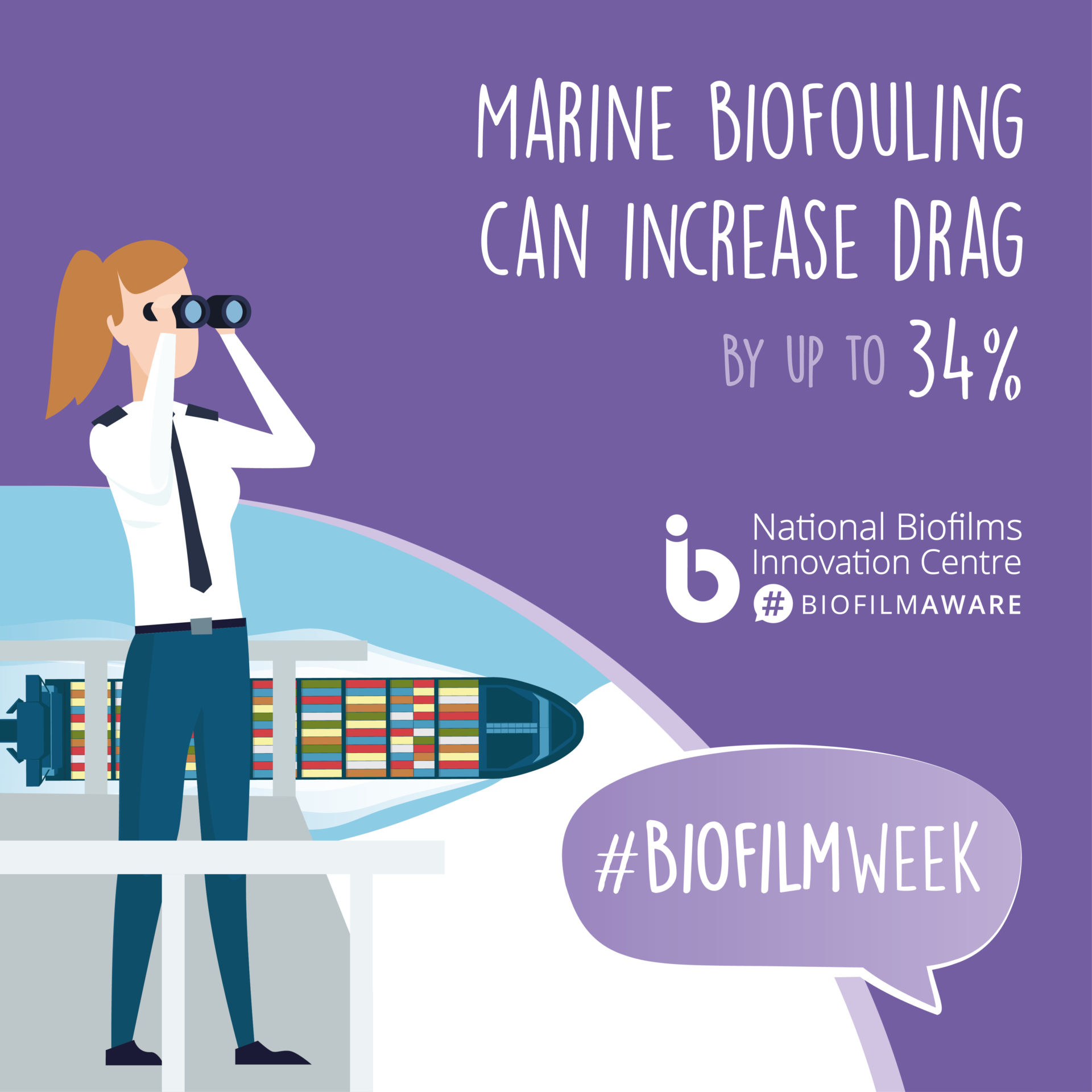 MARINE BIOFOULING CAN INCREASE DRAG BY UP TO 34%

National Biofilms Innovation Centre

# BIOFILMAWARE

#BIOFILMWEEK